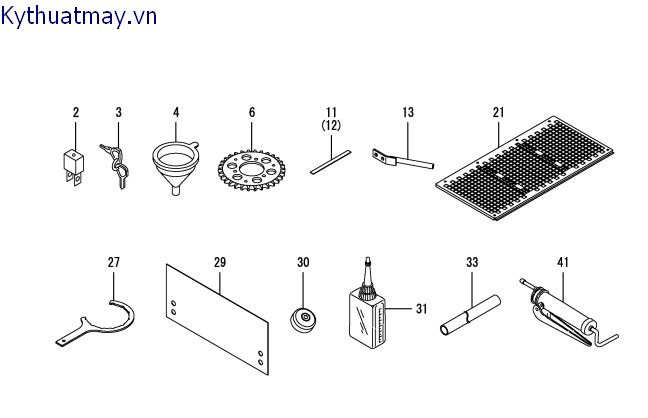 Kythuatmay.vn

2
3
4
6
11
(12)
13
21

27
29
30
31
33
41